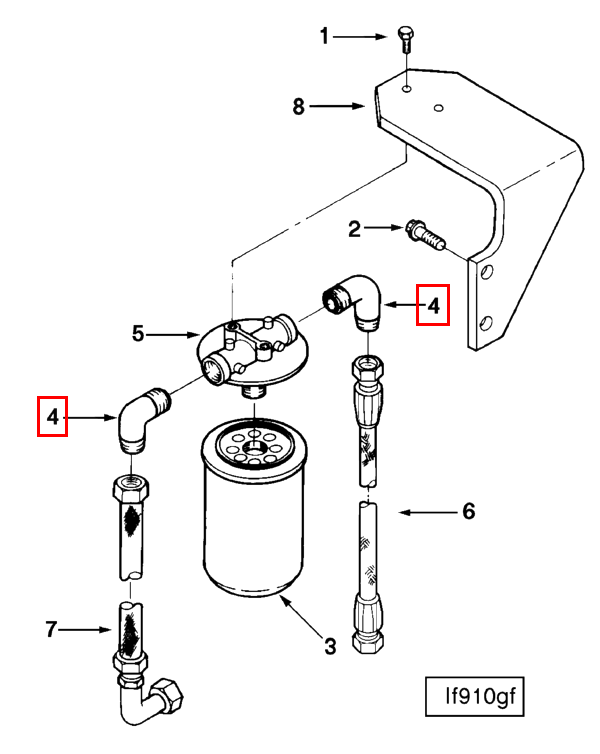 1
8
2
4
5
4
6
7
3
lf910gf