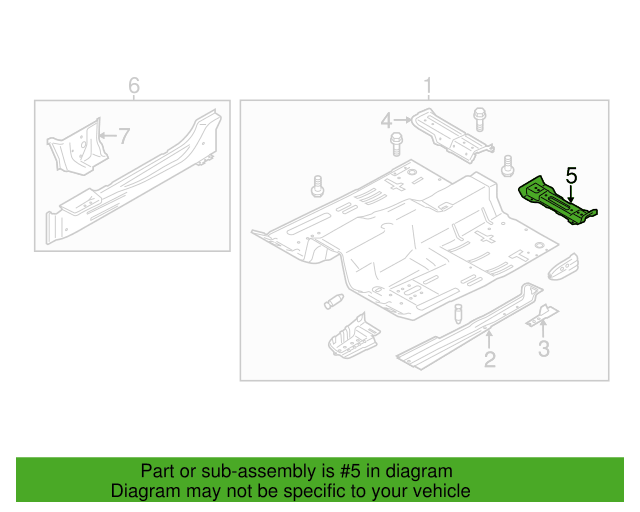 6
7
1
4
5
2
3

Part or sub-assembly is #5 in diagram
Diagram may not be specific to your vehicle