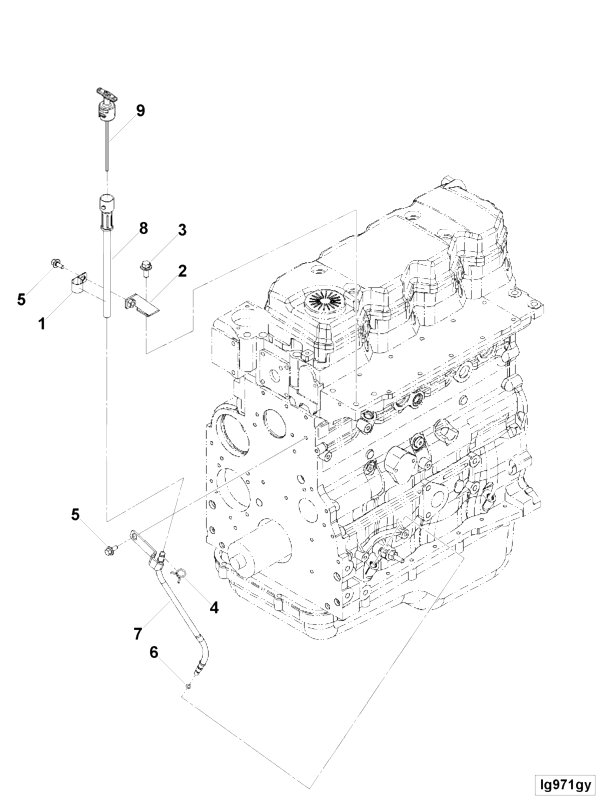 9
8
3
2
5
1
5
4
7
6
lg971gy