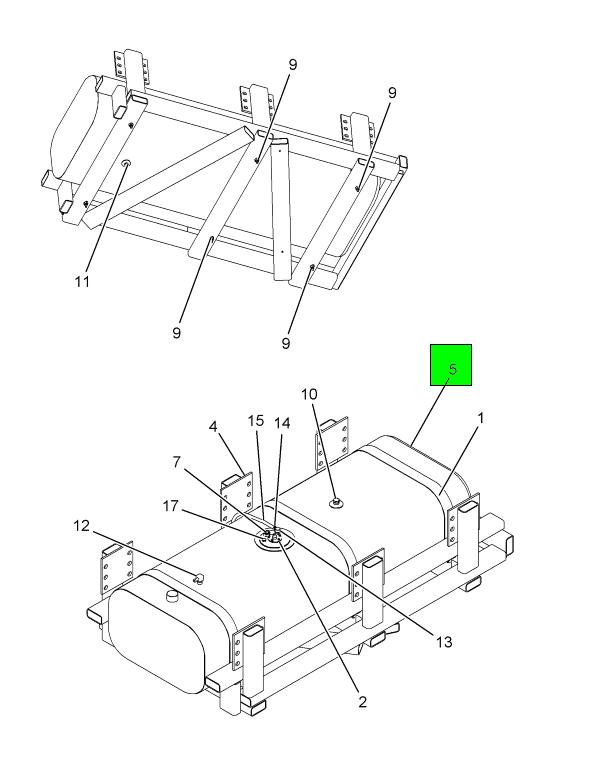 9
9
11
9
9
5
10
1
4
15
14
7
17
12
13
2