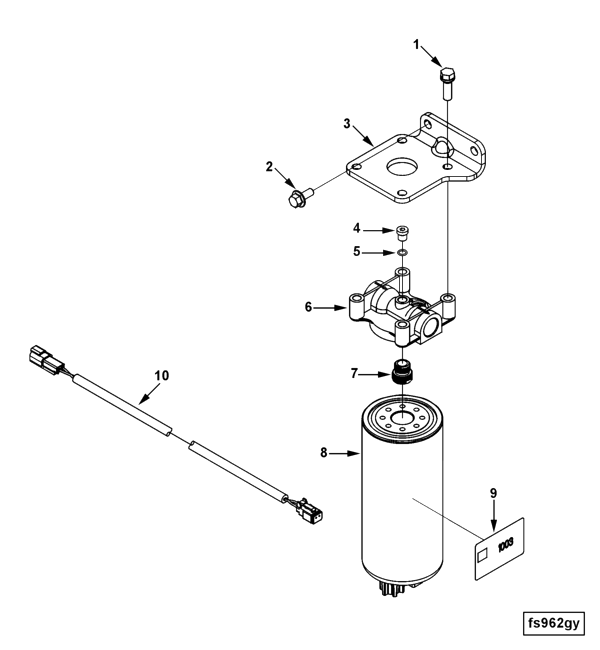 1
3
2
4
5
6
7
10
8
9
1003
fs962gy