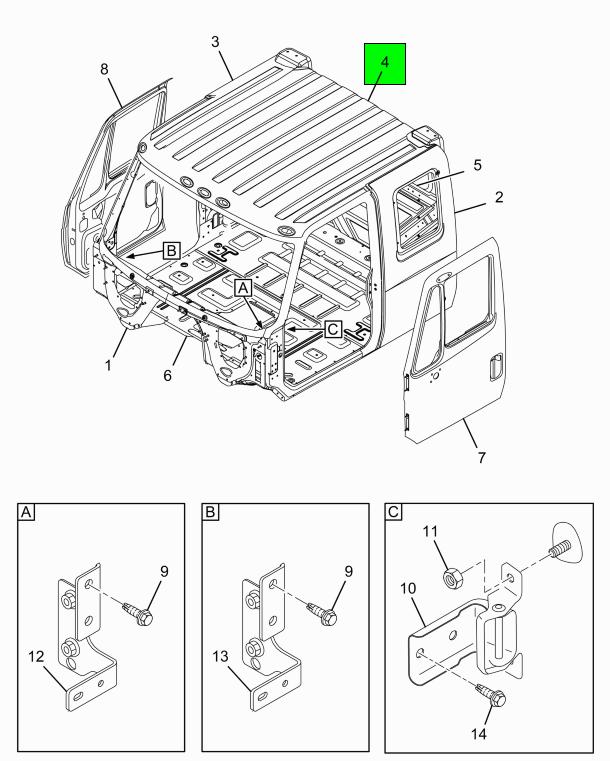 3
4
8
5
2
B
A
C
1
6
7

A
9
12

B
9
13

C
11
10
14