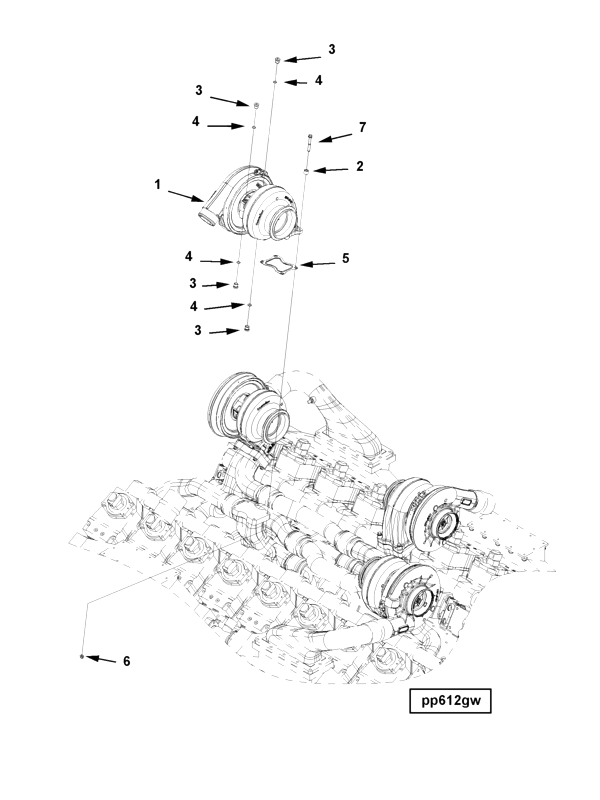 3
4
3
4
7
2
1
4
5
3
4
3
6
pp612gw