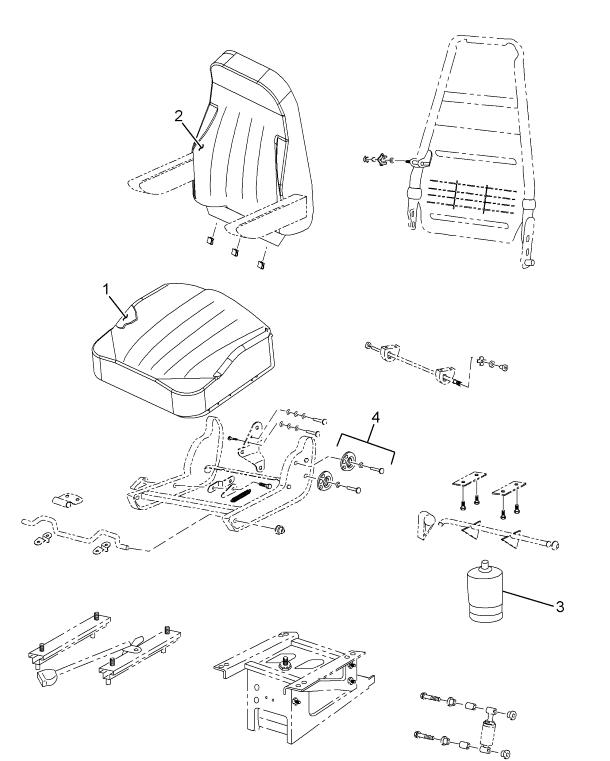 2

1

4

3