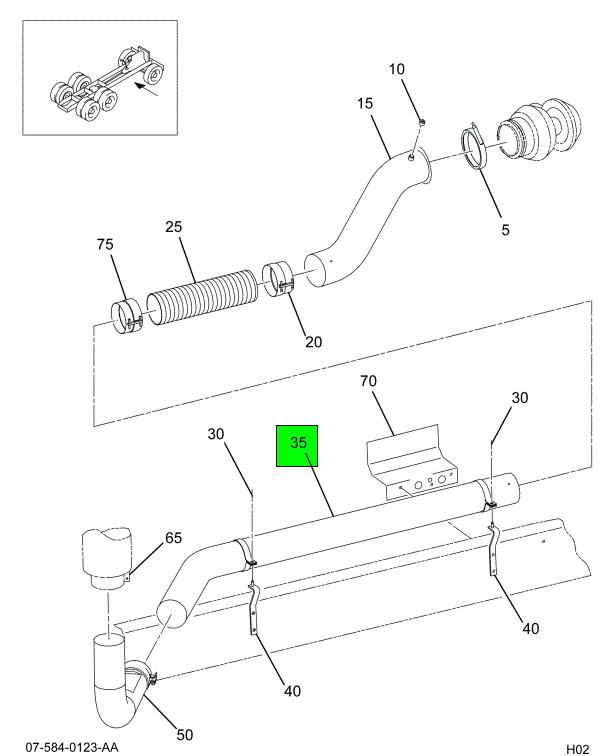 10
15
5
25
75
20
70
30
30
35
65
40
40
50
07-584-0123-AA
H02