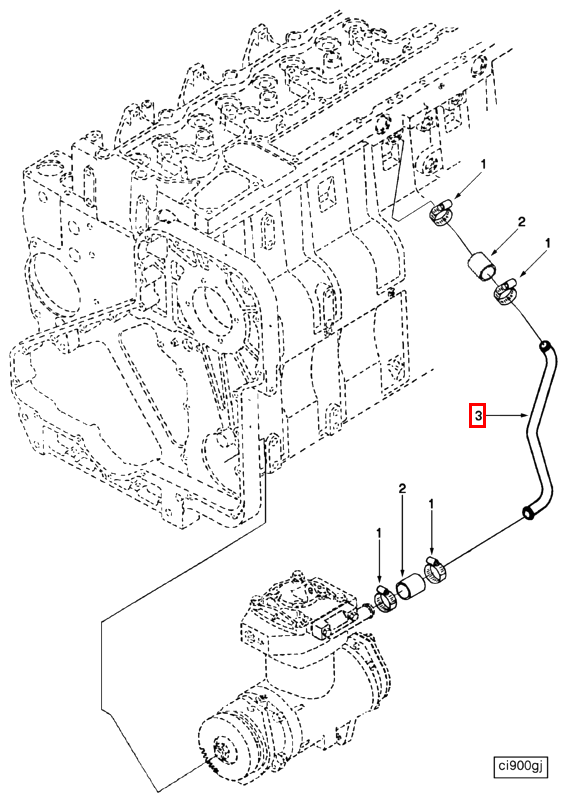 1
2
1
3
2
1
1
ci900gj