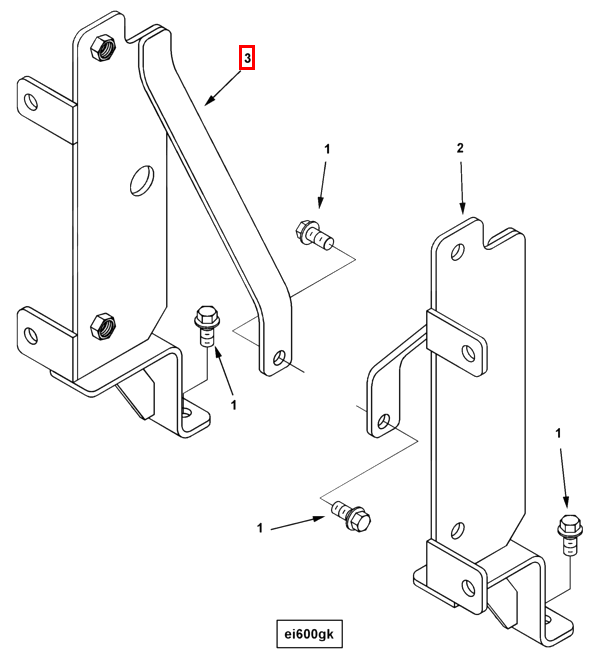 3

1

2

1

1

1

ei600gk