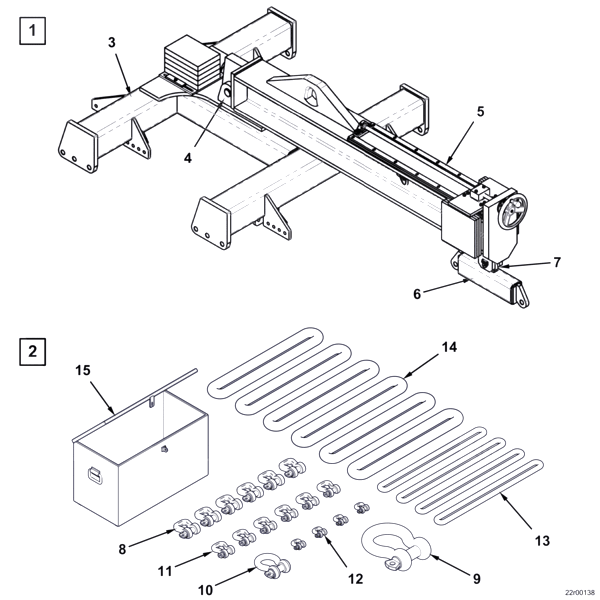 1

3

4

5

7

6

2

15

14

13

8

11

10

12

9

22r00138