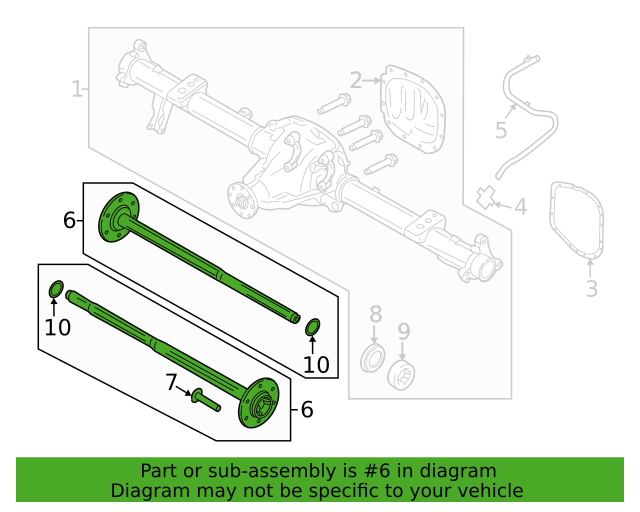 1
2
5
4
3
6
10
10
8
9
7
6

Part or sub-assembly is #6 in diagram
Diagram may not be specific to your vehicle