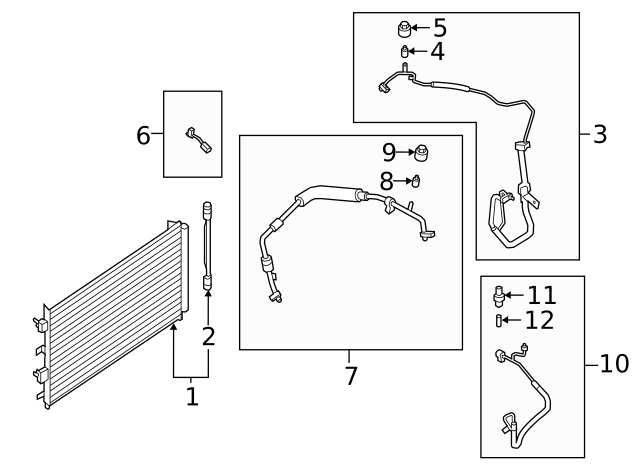 5
4
3
6
9
8
2
1
7
11
12
10