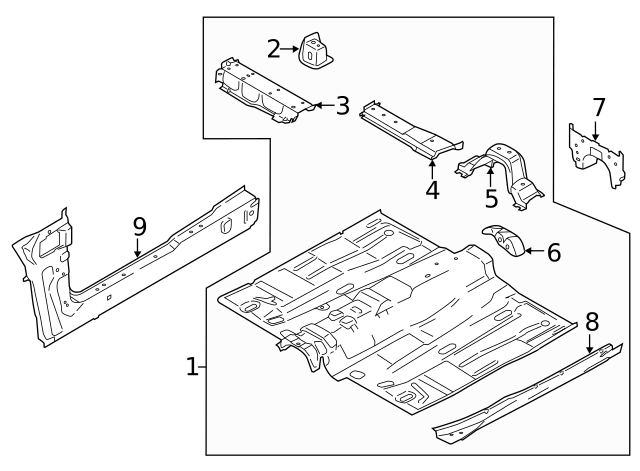 2
3
7
4
5
9
6
8
1