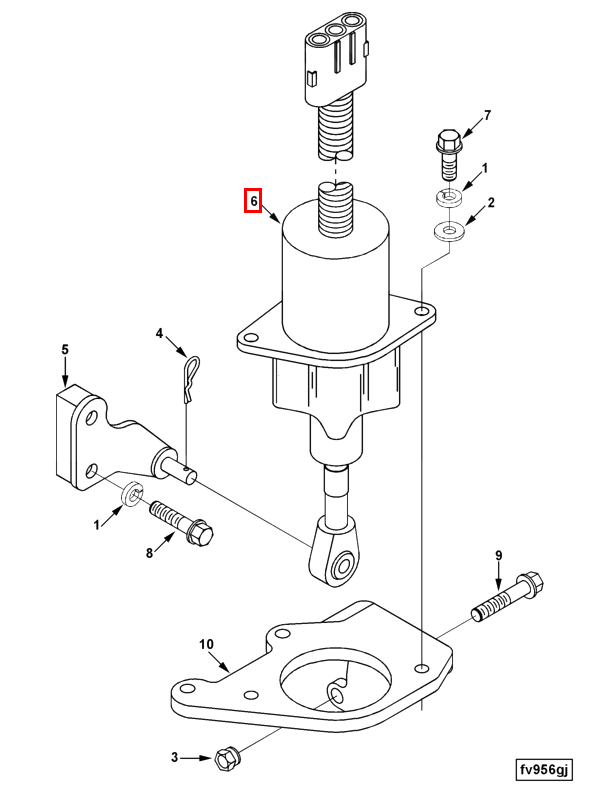 7
1
6
2
4
5
1
8
9
10
3
fv956gj