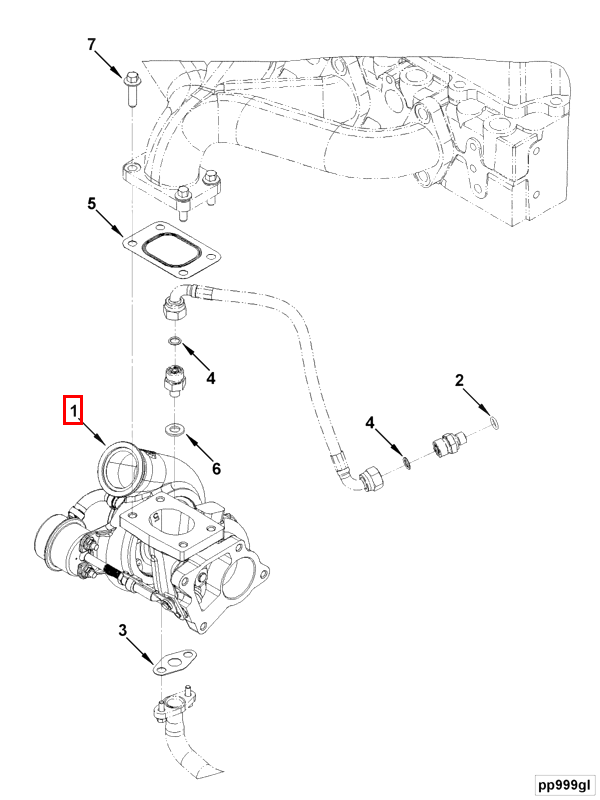 7

5

4

2

1

4

6

3

pp999gl