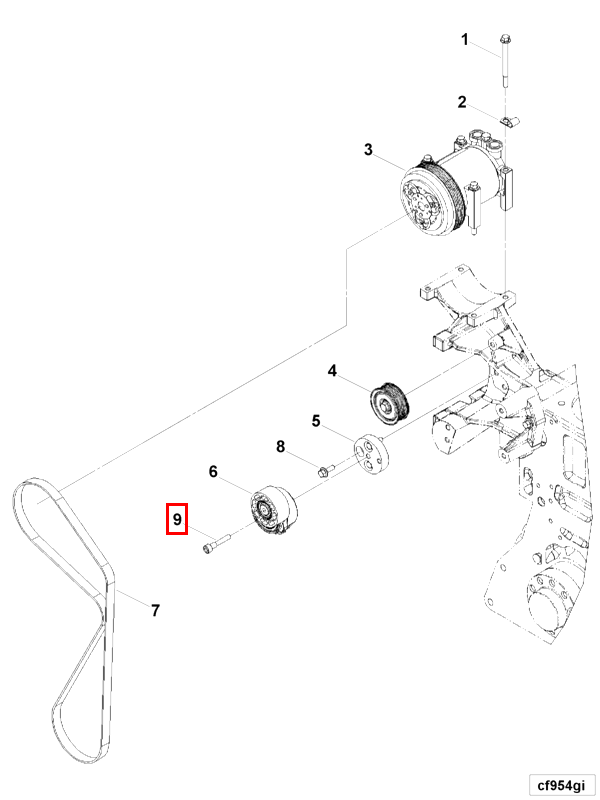 1
2
3
4
5
8
6
9
7
cf954gi