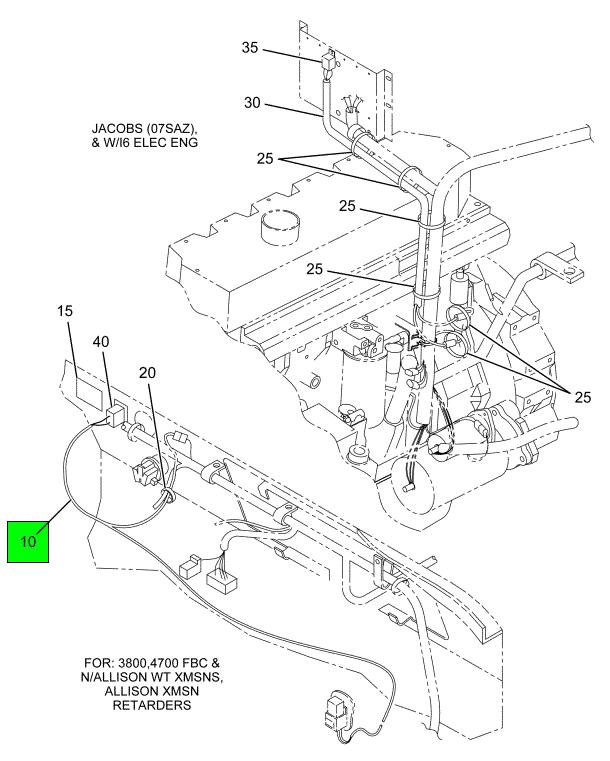 35

30

JACOBS (07SAZ), & W/I6 ELEC ENG

25

25

25

15

40

20

25

10

FOR: 3800,4700 FBC & N/ALLISON WT XMSNS, ALLISON XMSN RETARDERS