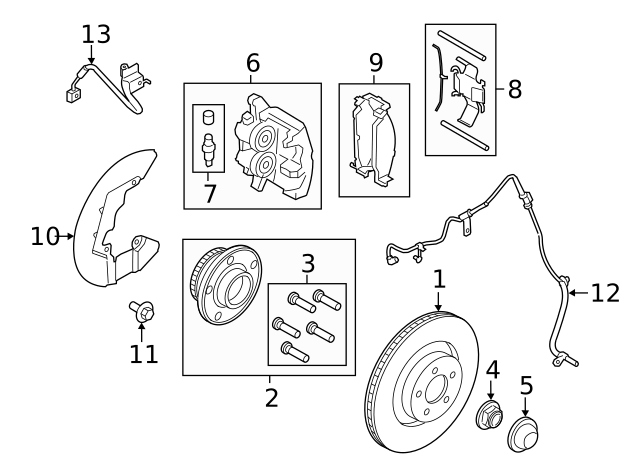 13
6
9
8
7
10
3
1
12
11
2
4
5