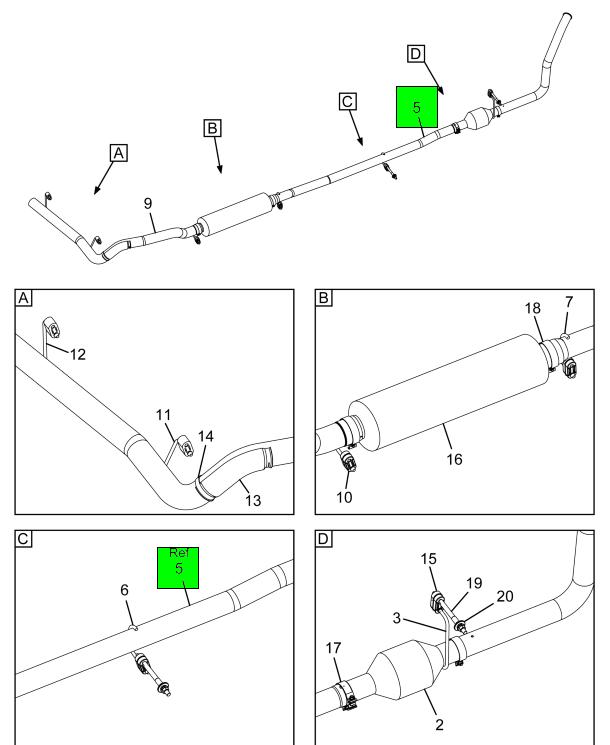 D
C
5
B
A
9

A
12
11
14
13

B
18
7
16
10

C
Ref
5
6

D
15
19
20
3
17
2