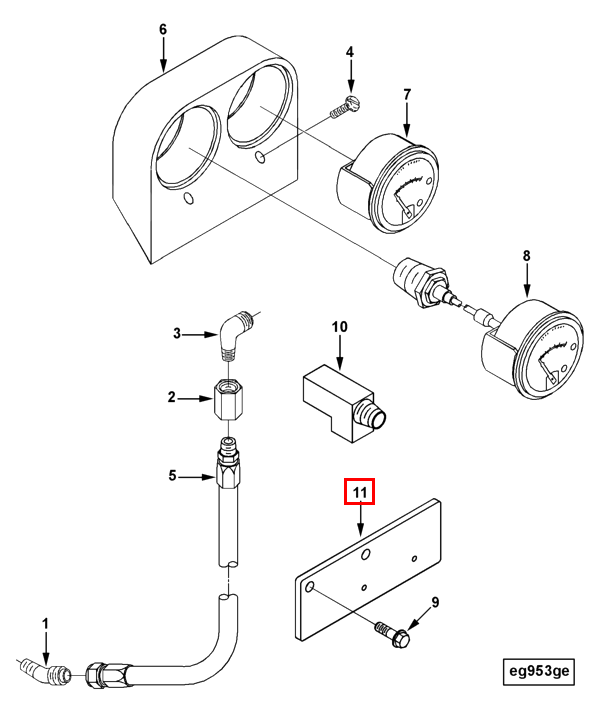 6
4
7
8
3
10
2
5
11
9
1
eg953ge