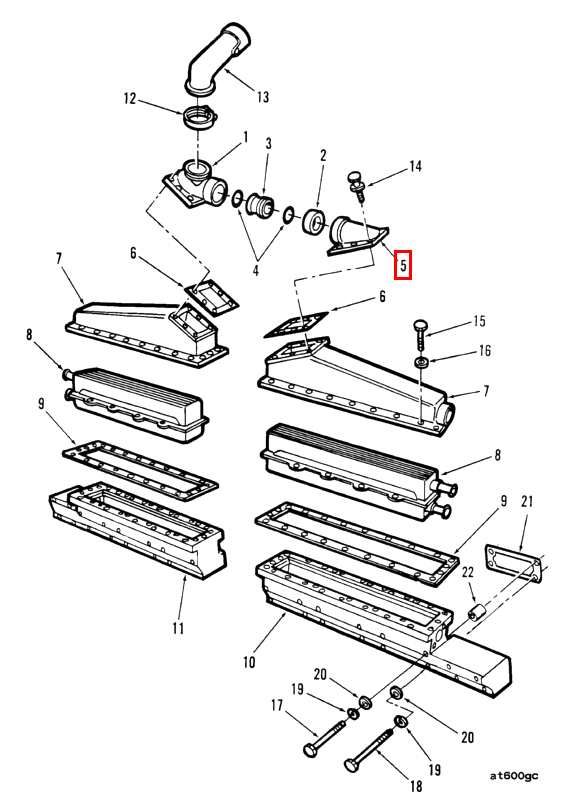 13
12
1
3
2
14
4
5
7
6
6
15
16
8
7
9
8
9
21
22
11
10
20
19
17
20
19
18
at600gc