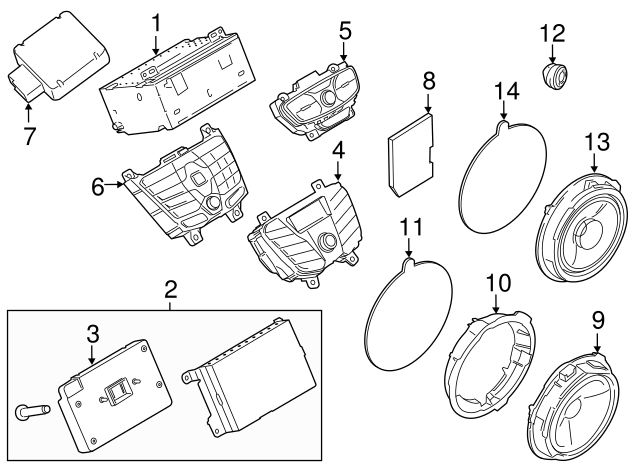 1
5
12
7
8
14
13
6
4
11
2
10
3
9