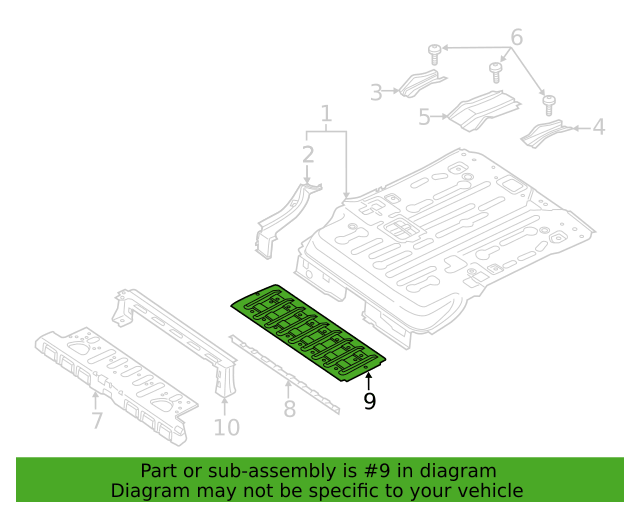 6
3
5
4
1
2
9
7
10
8

Part or sub-assembly is #9 in diagram
Diagram may not be specific to your vehicle