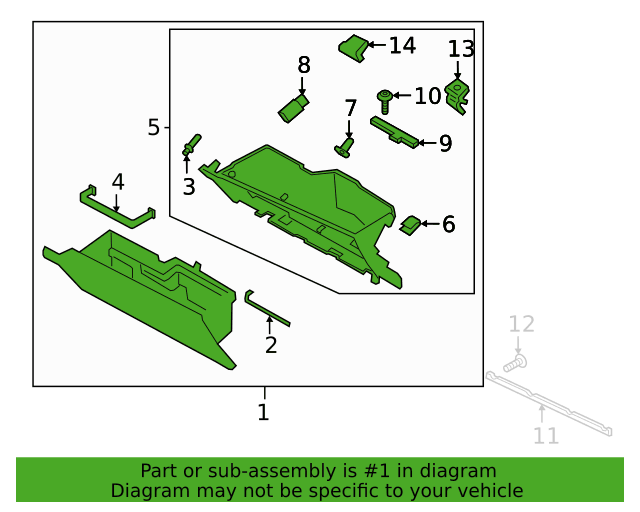 14
13
8
10
7
5
9
3
4
6
2
12
1
11

Part or sub-assembly is #1 in diagram
Diagram may not be specific to your vehicle