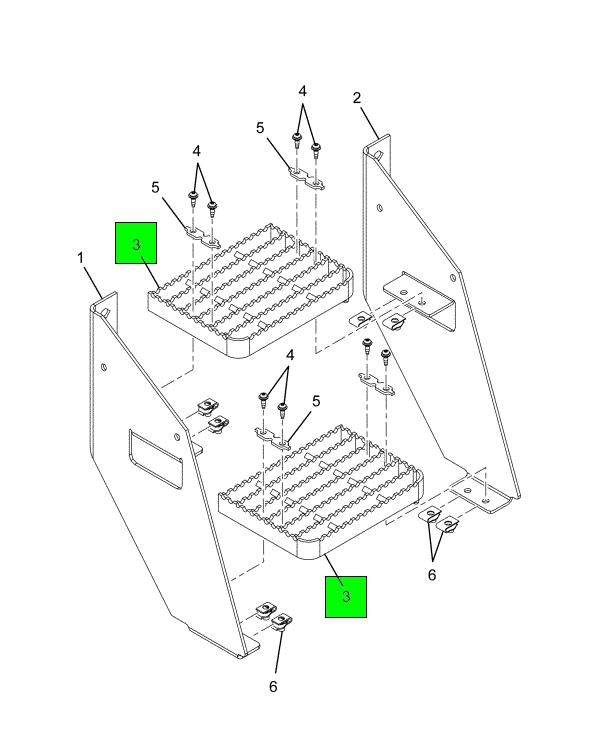 4
2
5
4
5
3
1
4
5
6
3
6