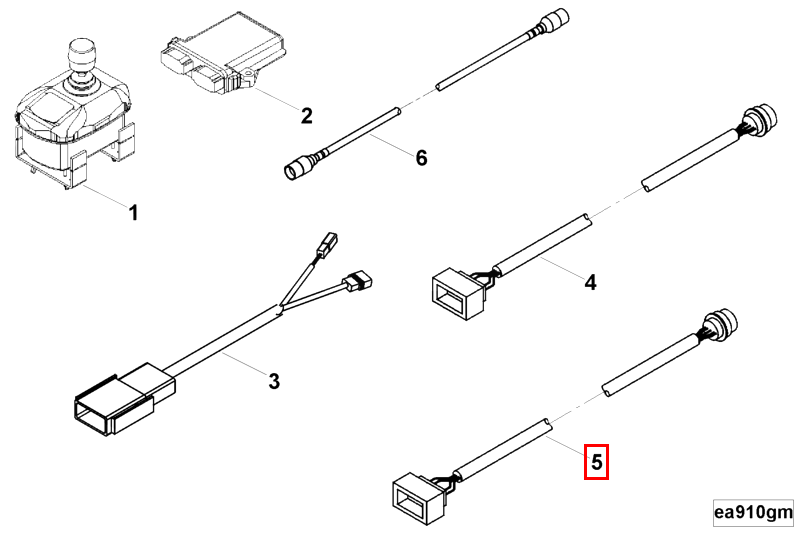 2
6
1
4
3
5
ea910gm