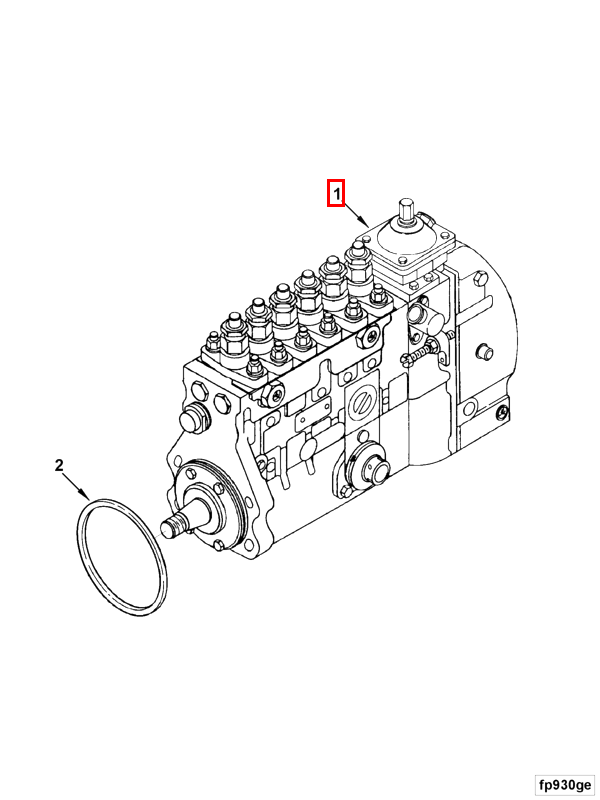 1

2

fp930ge