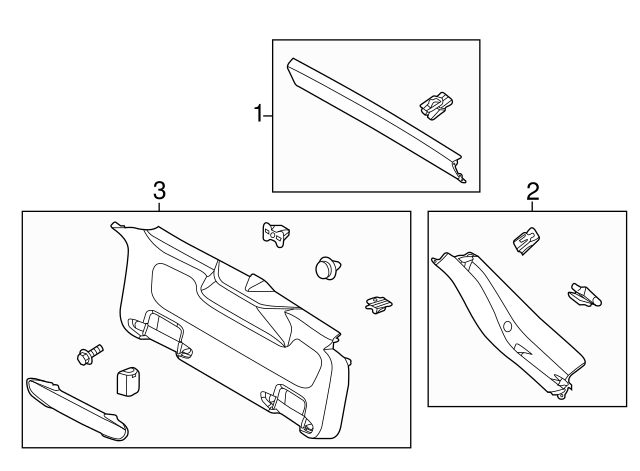 1
3
2