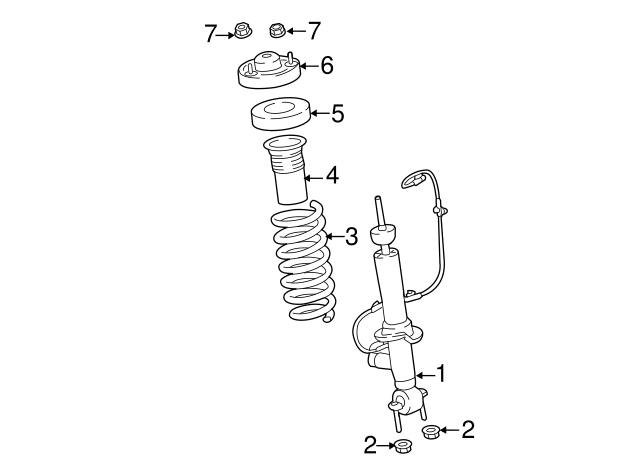 7
7
6
5
4
3
1
2
2