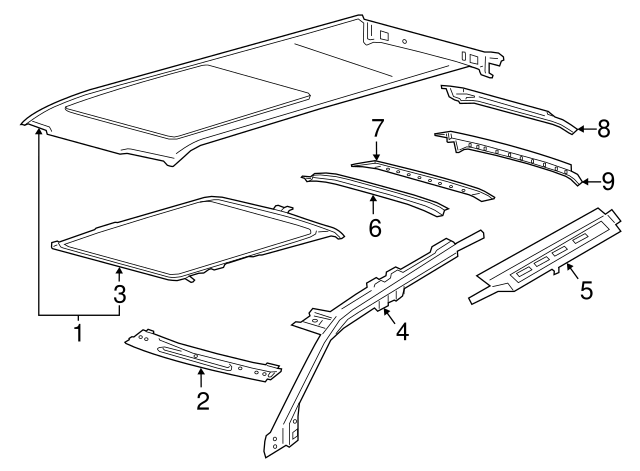 8
7
9
6
3
5
1
4
2