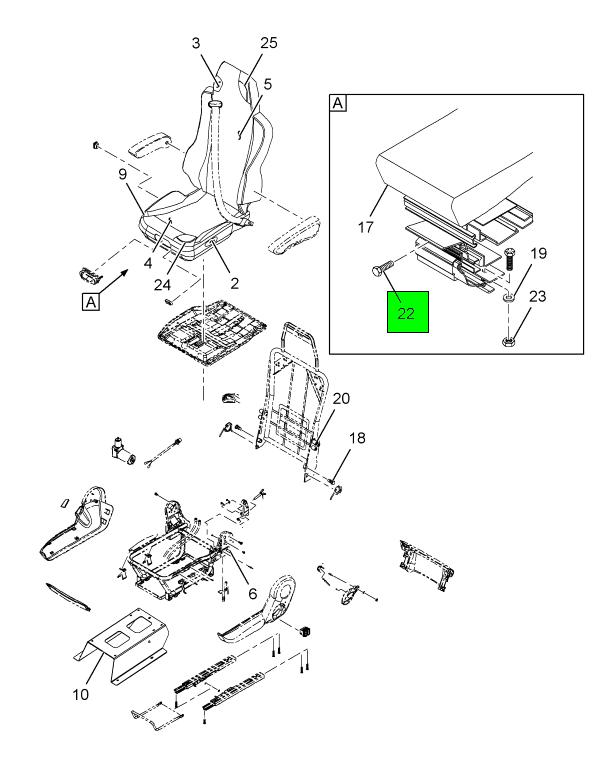 3
25
5
9
4
24
2
A
A
17
19
22
23
20
18
6
10