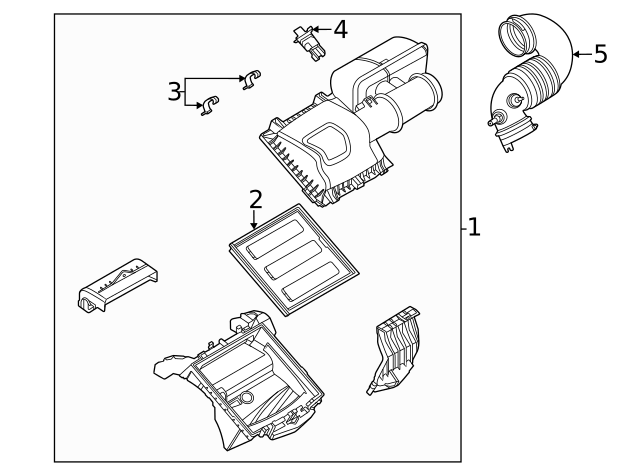 4
5
3
2
1