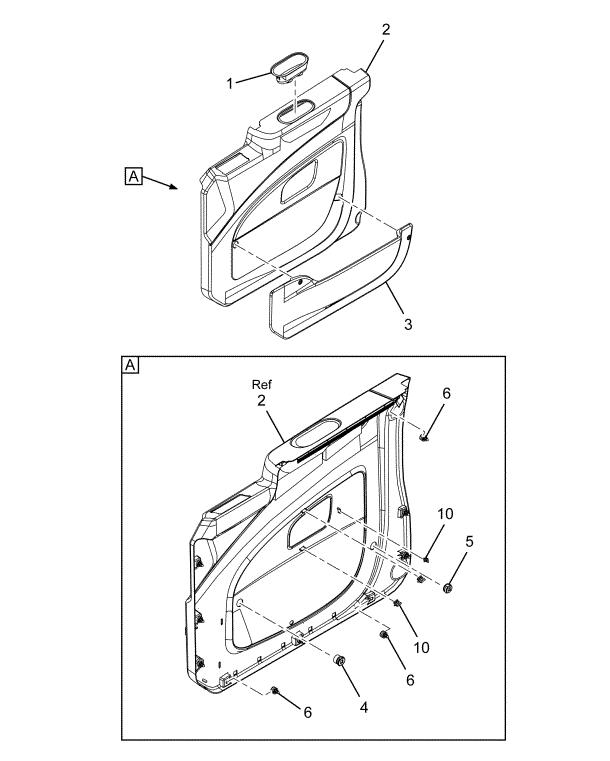 2
1
A
3

A
Ref
2
6
10
5
10
6
4
6