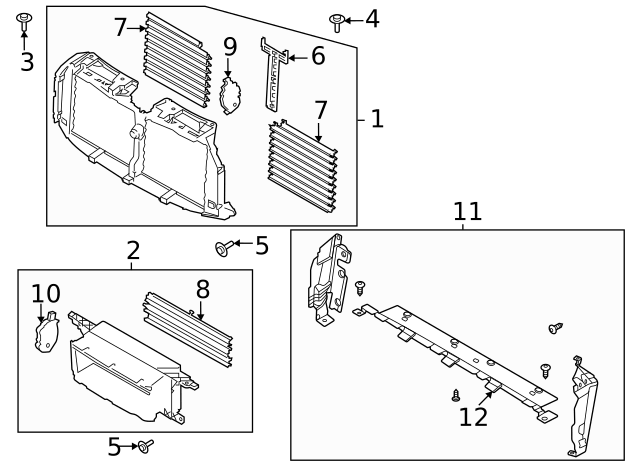 3
7
9
4
6
7
1
2
5
11
10
8
12
5