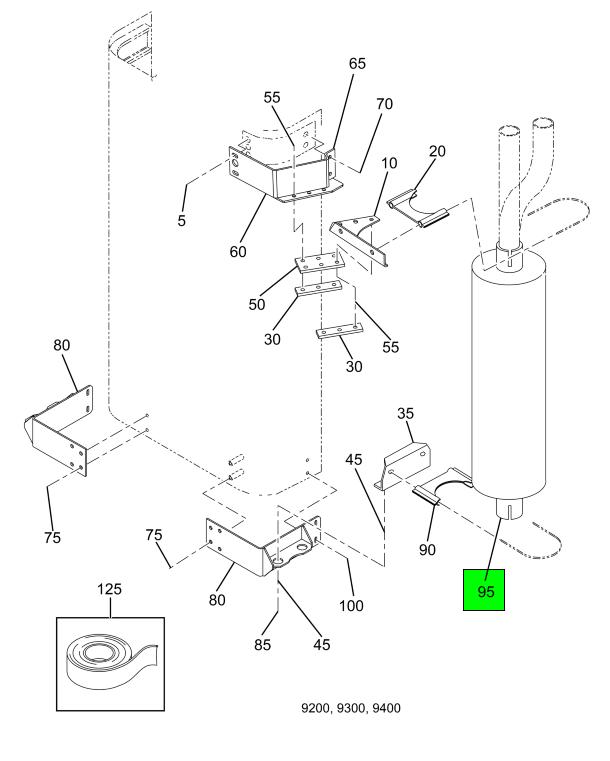 65
55
70
10
20
5
60
50
30
55
30
80
35
45
75
75
90
80
100
95
125
85
45
9200, 9300, 9400