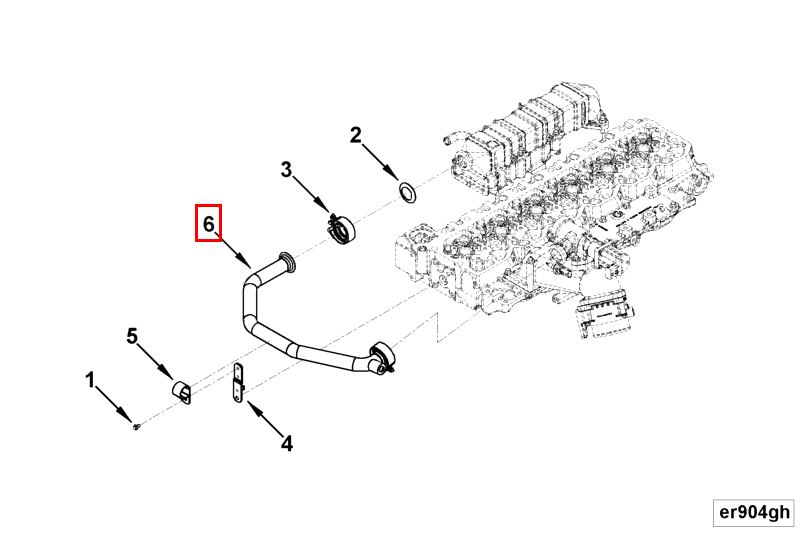 2
3
6
5
1
4
er904gh