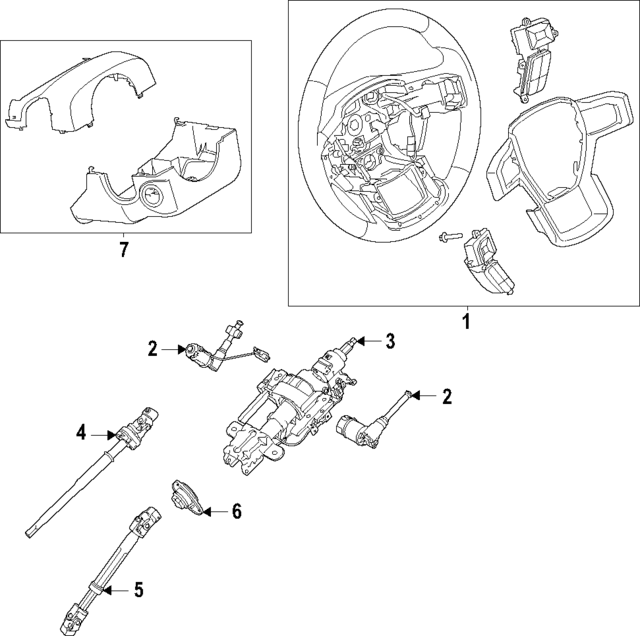 7
1
2
3
2
4
6
5