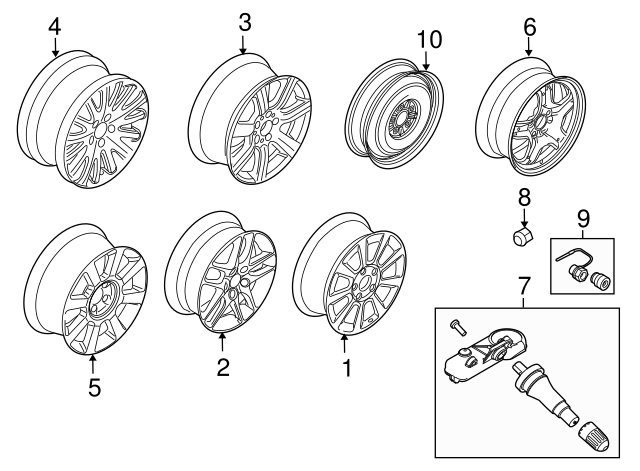 4
3
10
6
8
9
7
5
2
1