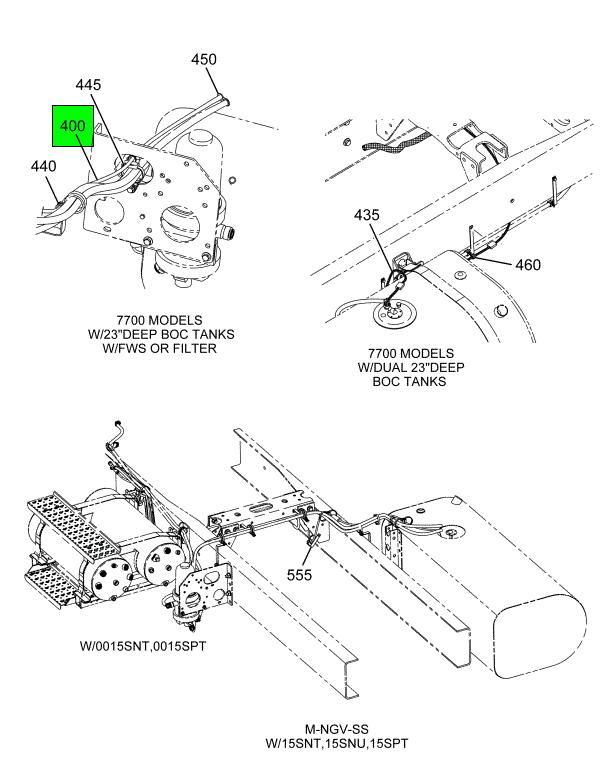 450
445
400
440

7700 MODELS
W/23"DEEP BOC TANKS
W/FWS OR FILTER

435
460

7700 MODELS
W/DUAL 23"DEEP
BOC TANKS

555

W/0015SNT,0015SPT

M-NGV-SS
W/15SNT,15SNU,15SPT