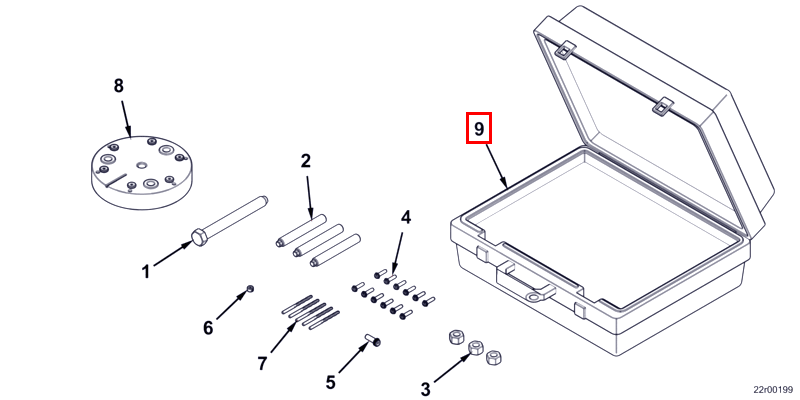 8
9
2
4
1
6
7
5
3
22r00199