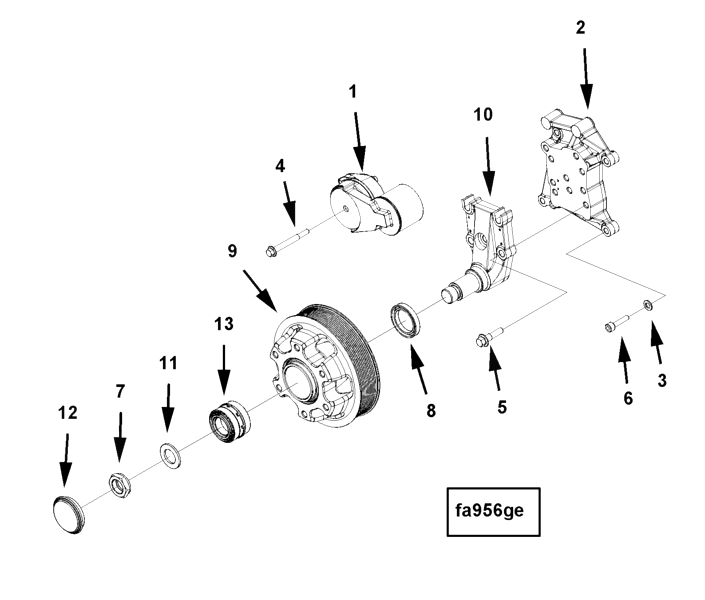 2
1
10
4
9
13
11
7
12
8
5
6
3
fa956ge