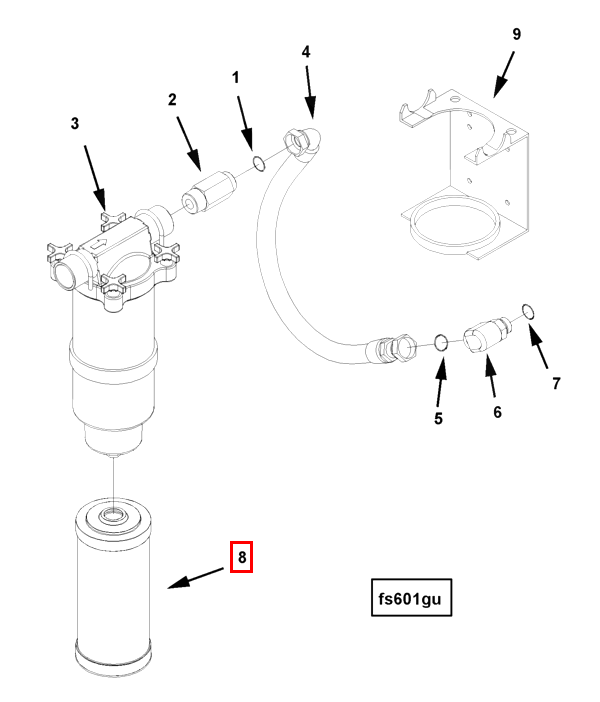 4
9
1
2
3
7
5
6
8
fs601gu