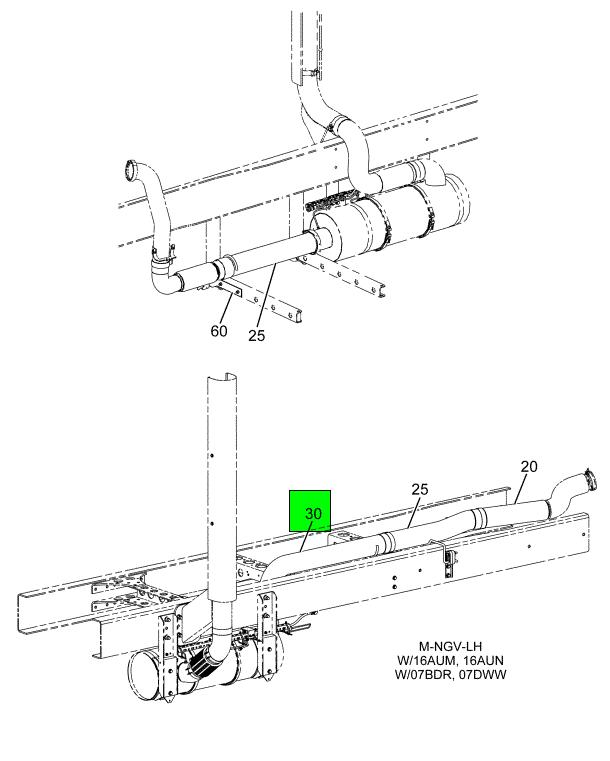 60
25

20
25
30

M-NGV-LH
W/16AUM, 16AUN
W/07BDR, 07DWW