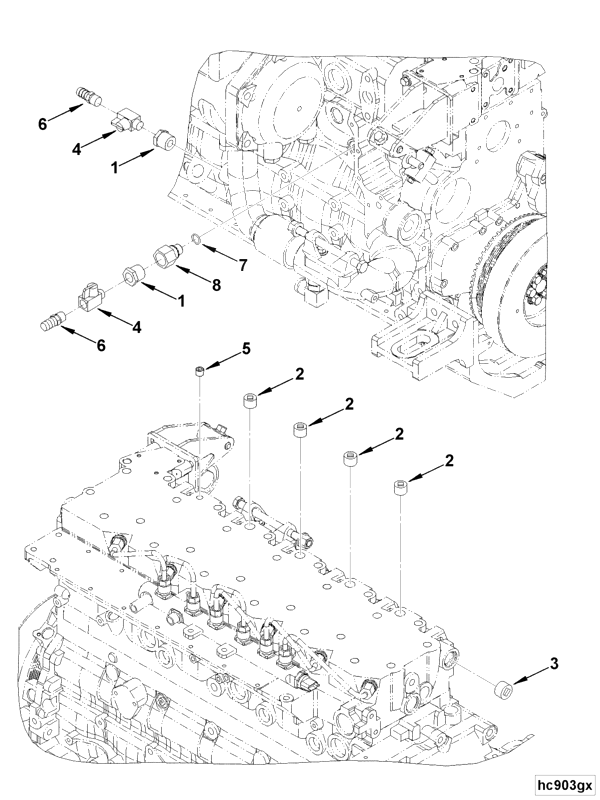 6
4
1
7
8
1
4
6
5
2
2
2
2
3
hc903gx