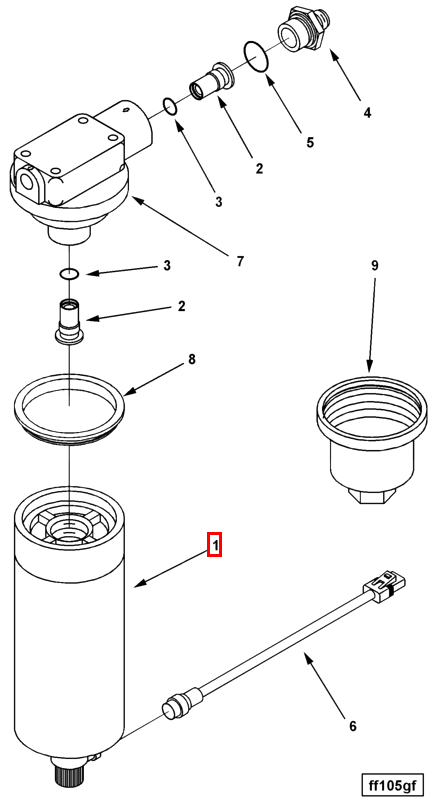 4
5
2
3
7
3
2
9
8
1
6
ff105gf