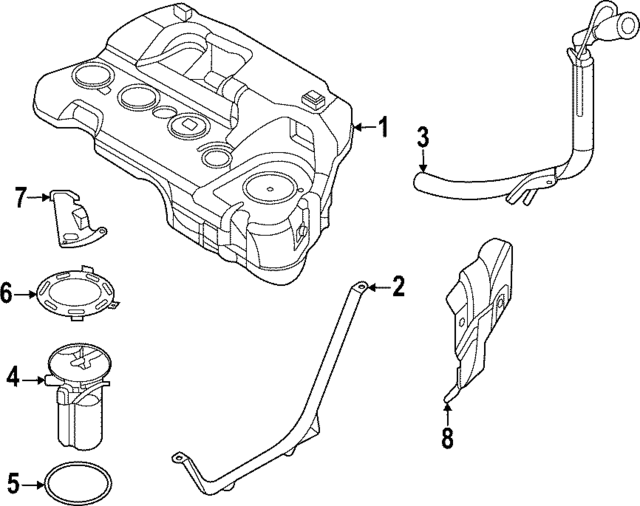 1
3
7
6
2
4
8
5