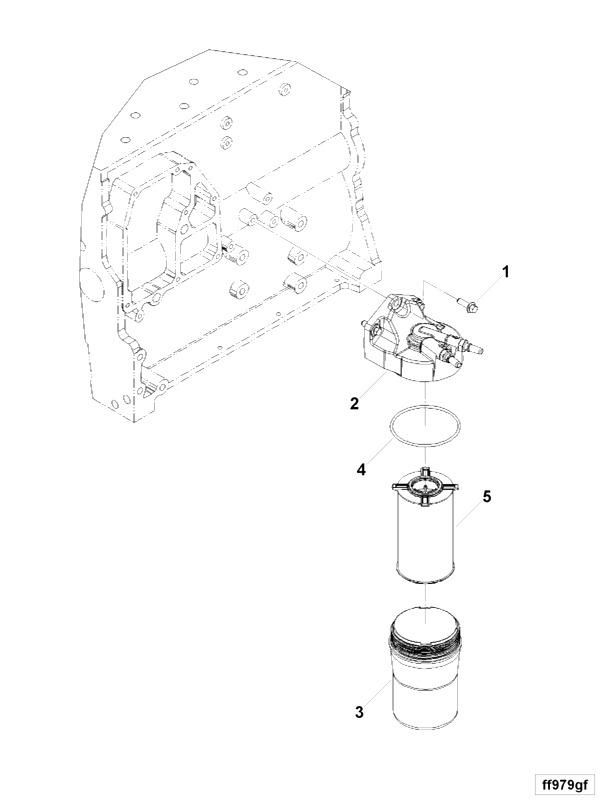 1
2
4
5
3
ff979gf