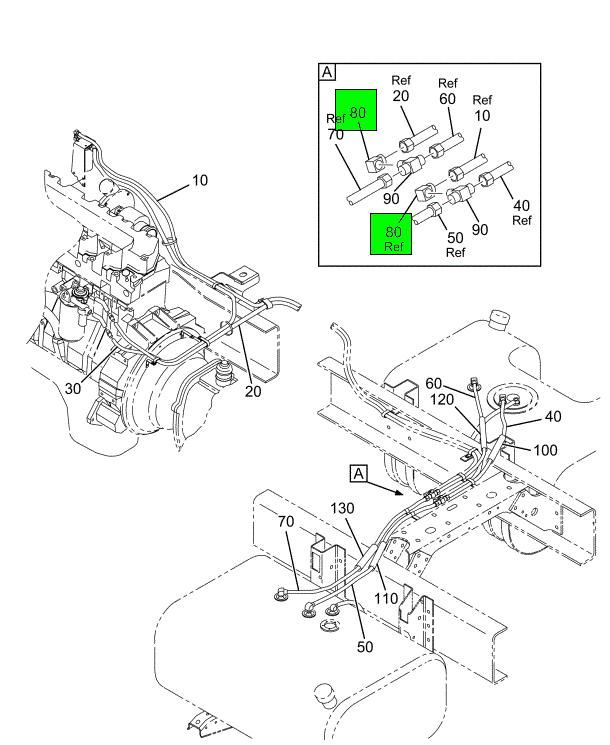 A
Ref 20
Ref 60
Ref 10
80
Ref 70
90
40 Ref
80 Ref
50 Ref
90
10
30
20
60
120
40
100
A
130
70
110
50